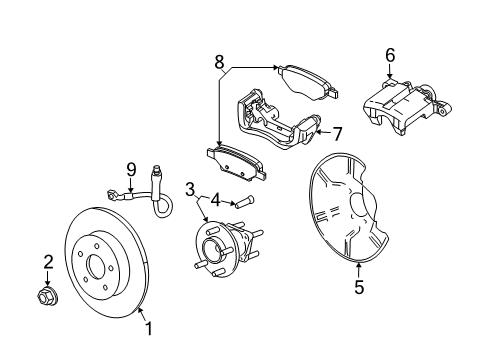 8
6
7
9
3
4
5
2
1