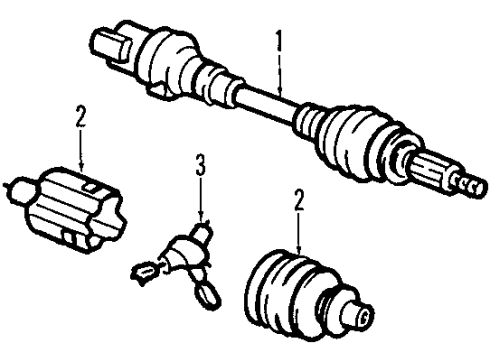 1
2
3
2