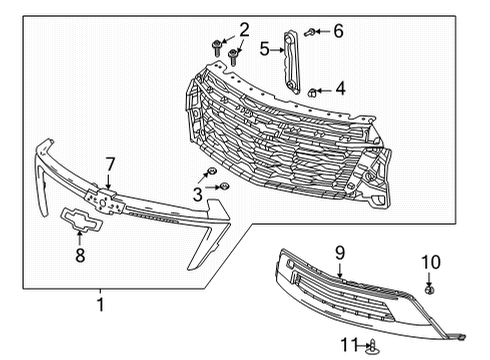 2
6
5
4
7
3
8
1
9
10
11