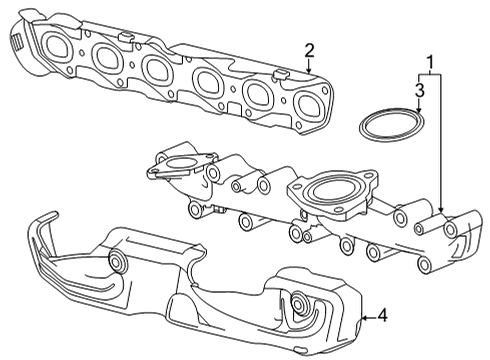 2
1
3
4