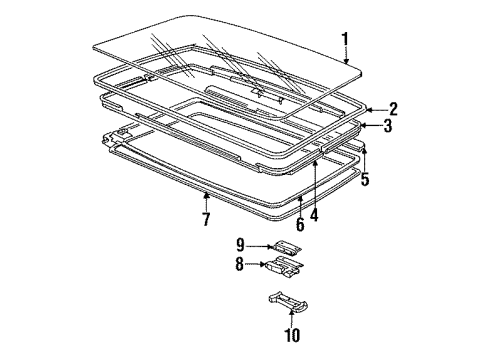 1
2
3
5
4
6
7
9
8
10