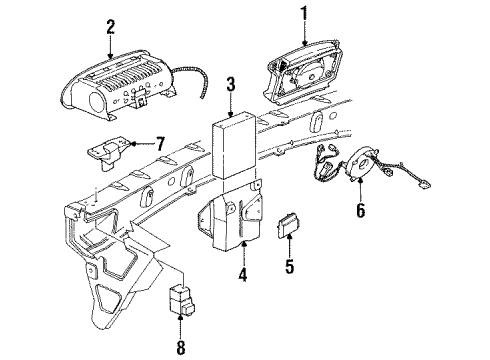 2
1
3
7
6
4
5
8