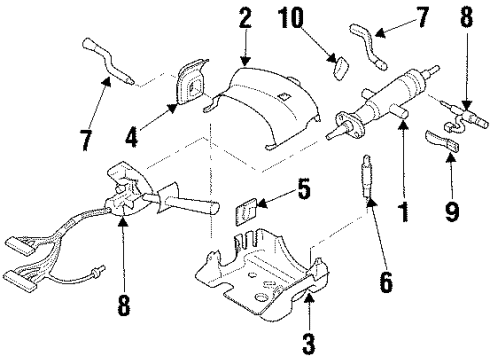 2
10
7
8
7
4
1
9
5
6
8
3