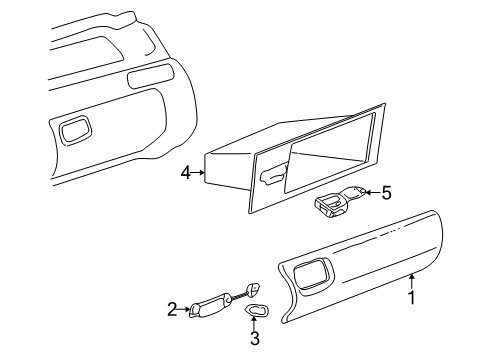 4
5
1
2
3