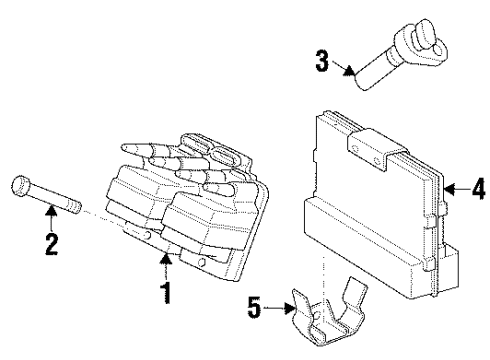 3
4
2
1
5