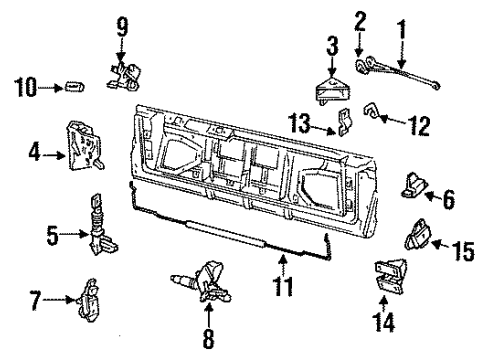 9
2
1
3
10
13
12
4
6
5
15
11
7
14
8