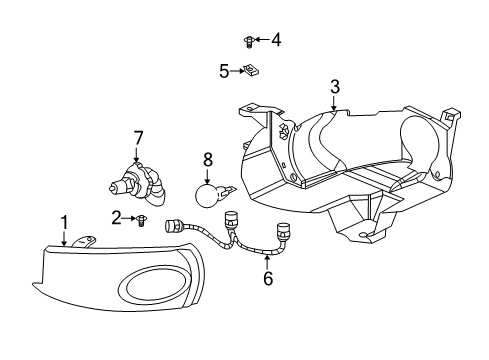 4
5
3
7
8
2
1
6