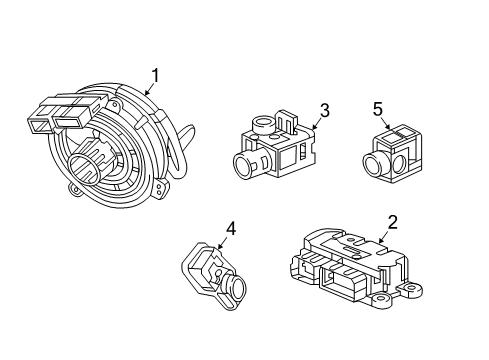 1
3
5
4
2