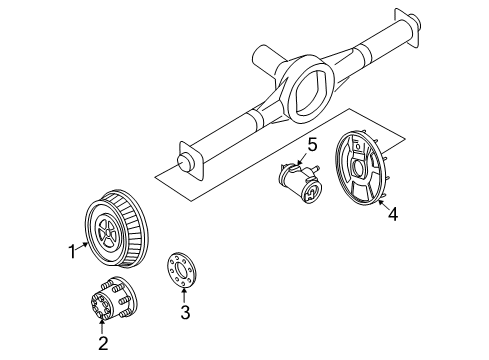 5
4
1
3
2