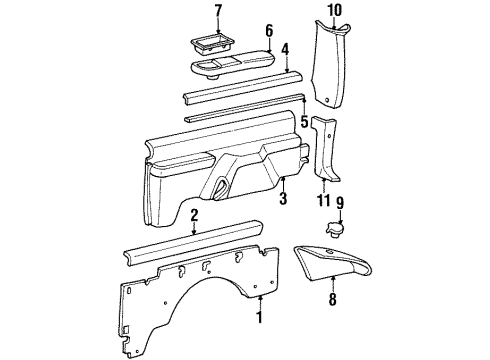 7
10
6
4
5
3
11
9
2
8
1