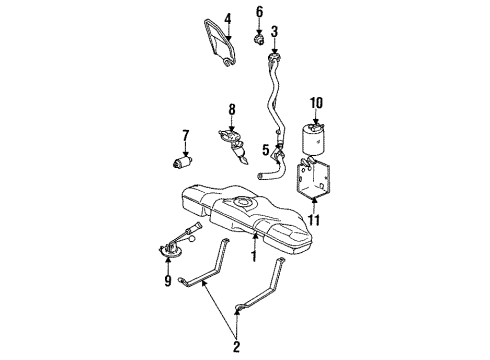 4
6
3
10
8
7
5
11
1
9
2