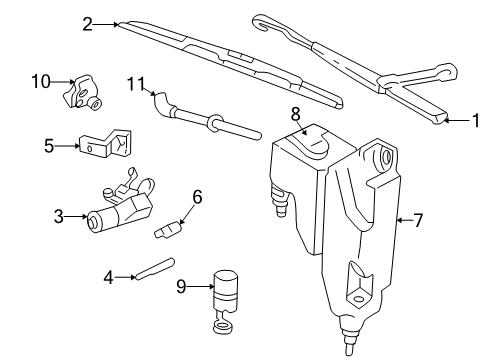 2
1
10
11
8
5
6
3
7
4
9