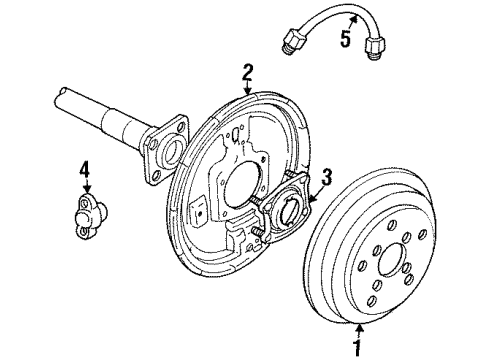 5
2
4
3
1