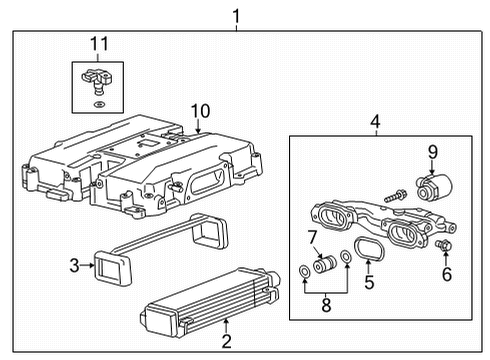 1
11
10
4
9
3
7
5
6
8
2