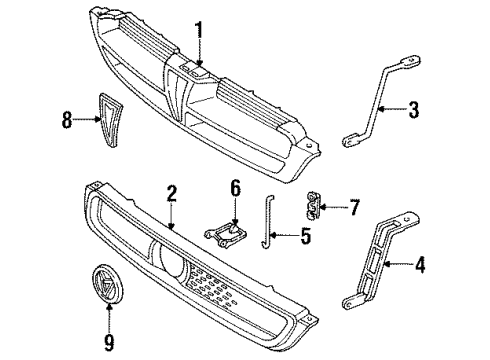 1
8
3
2
6
7
5
4
9