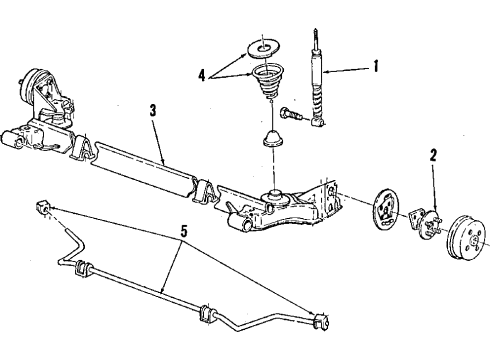 4
1
3
2
5