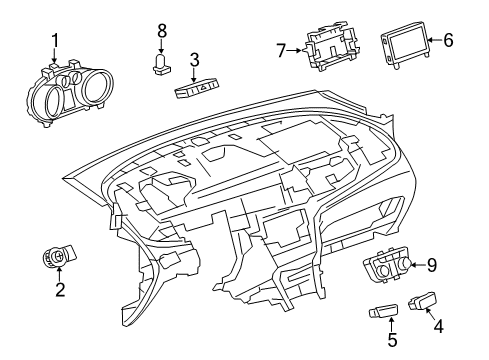 1
8
3
7
6
2
9
4
5