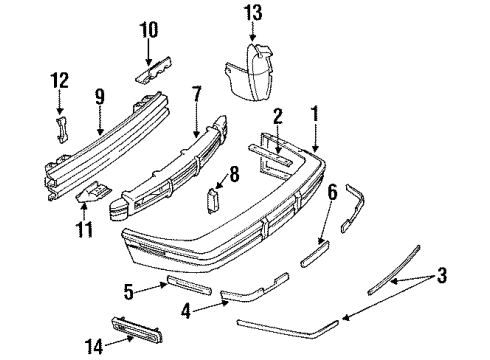 13
10
12
9
7
2
1
8
6
11
3
5
4
14