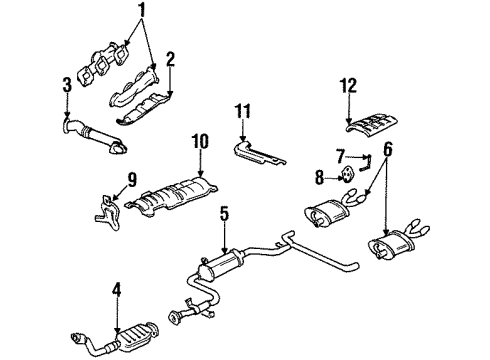 1
2
3
12
11
10
7
6
8
9
5
4