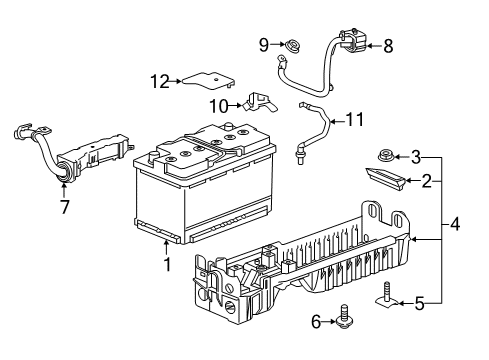 9
8
12
10
11
7
3
2
4
1
5
6