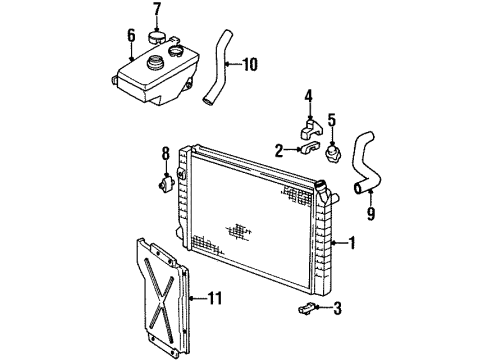 7
6
10
4
5
2
8
9
1
11
3