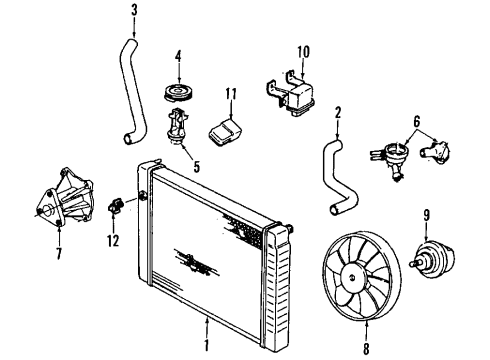 3
4
10
11
2
6
5
7
12
9
1
8