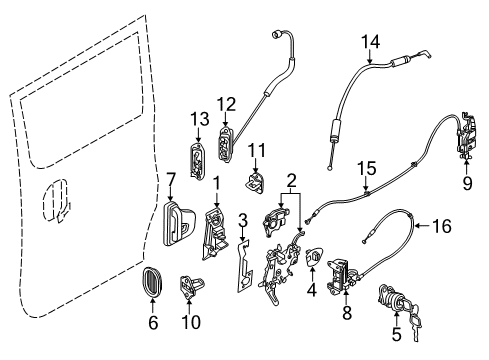 14
12
13
11
15
9
7
1
2
3
16
4
8
6
10
5