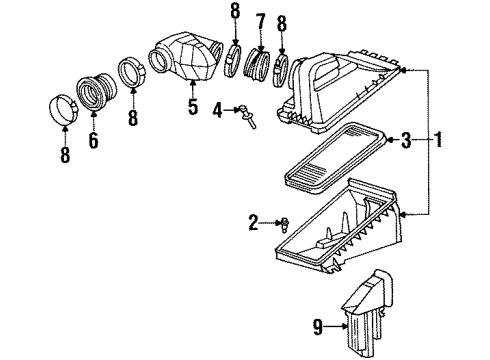 8
7
8
5
4
8
6
8
3
1
2
9