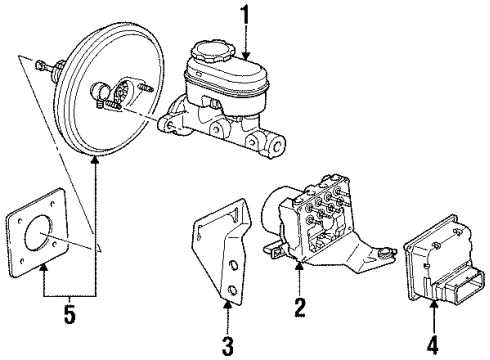 1
5
3
2
4