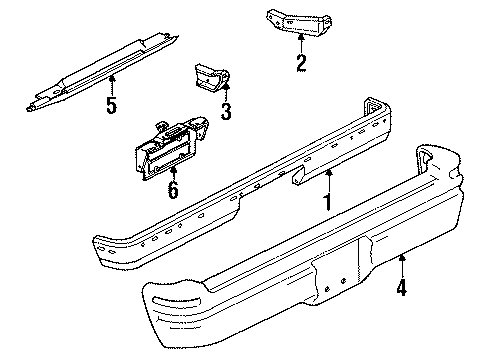 2
5
3
6
1
4