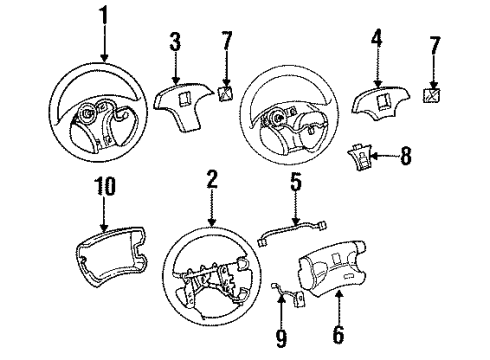 1
3
7
4
7
8
10
2
5
9
6