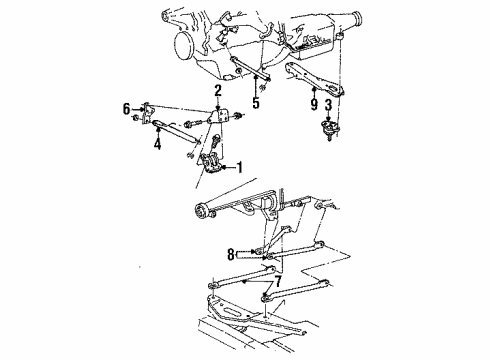 2
6
5
9
3
4
1
8
7