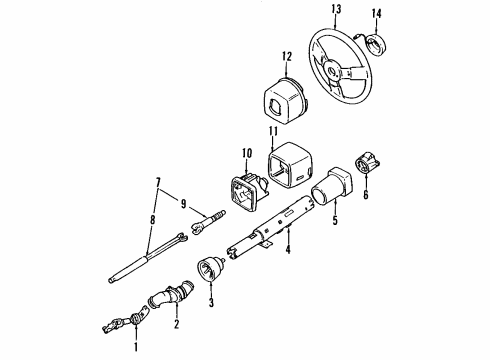 13
14
12
11
10
7
9
8
6
5
4
3
2
1