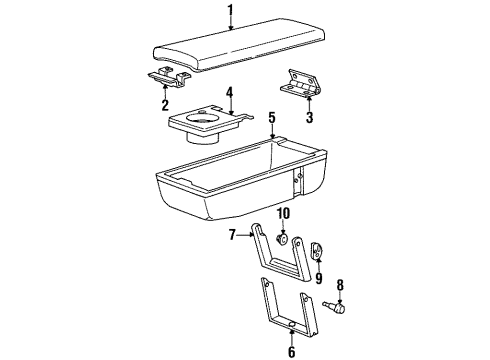 1
2
3
4
5
10
7
9
8
6