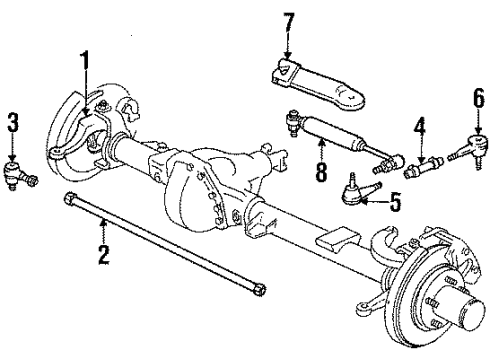 7
1
6
3
4
8
5
2