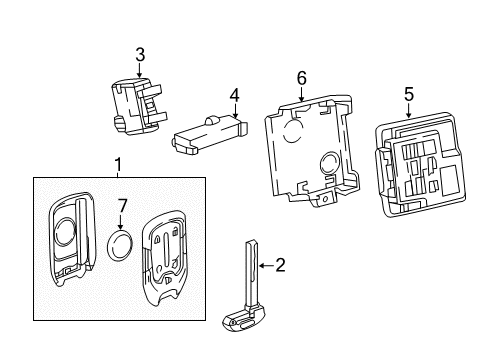 3
4
6
5
1
7
2