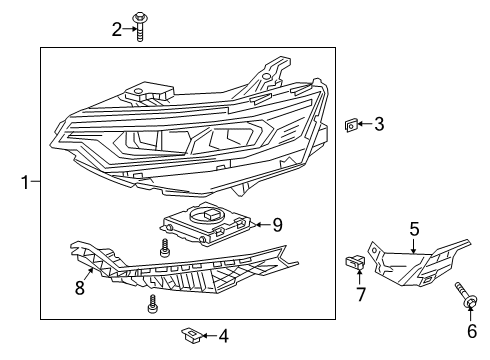 2
3
1
9
5
8
7
6
4