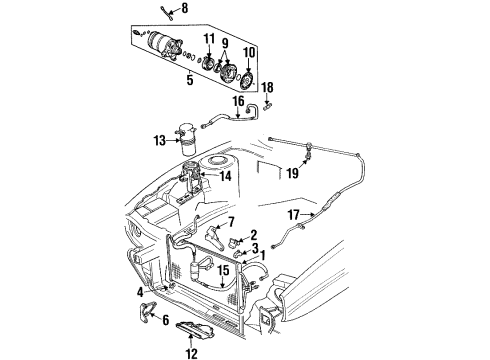 8
11
9
10
5
18
16
13
19
14
17
7
2
3
1
15
4
6
12