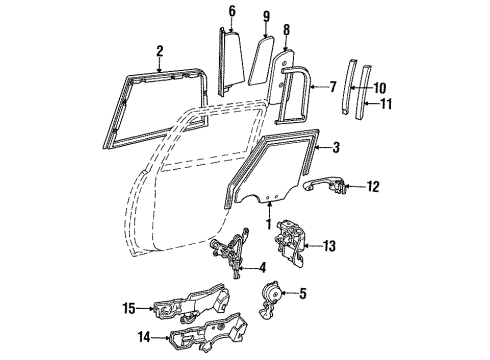 6
9
8
2
7
10
11
3
12
1
13
4
5
15
14