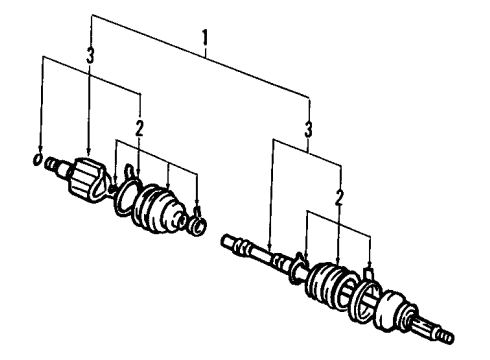 1
3
2
3
2