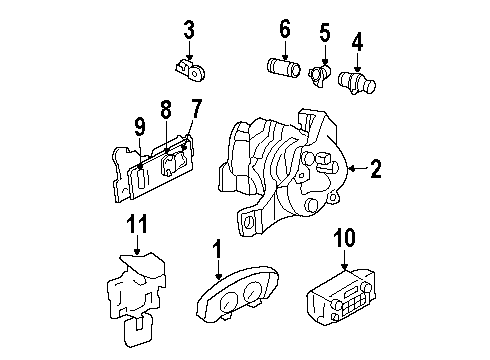 3
6
5
4
9
8
7
2
11
1
10