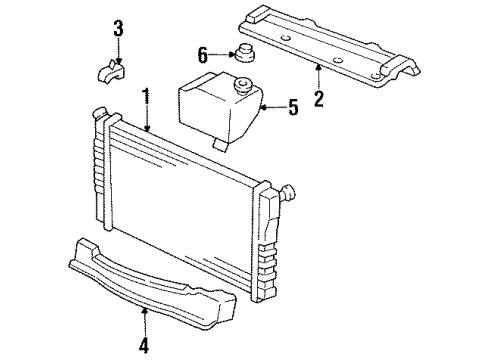 3
6
2
1
5
4