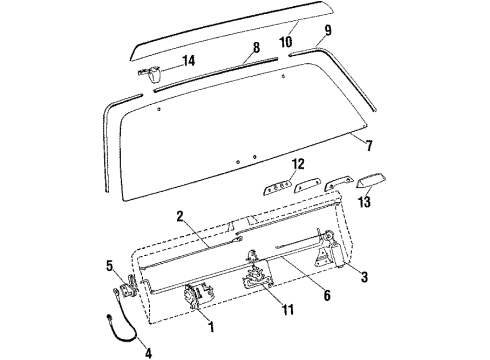 10
9
8
14
7
12
13
2
5
3
6
11
1
4