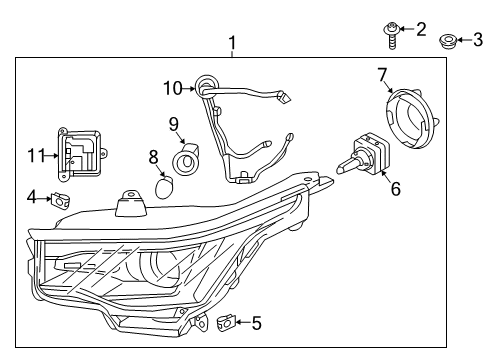 1
2
3
10
7
9
11
8
6
4
5