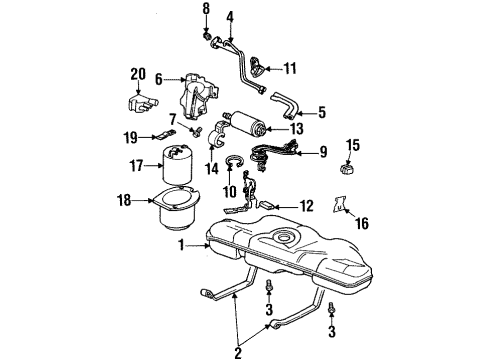 8
4
11
20
6
5
7
13
19
15
9
17
14
10
18
12
16
1
3
3
2