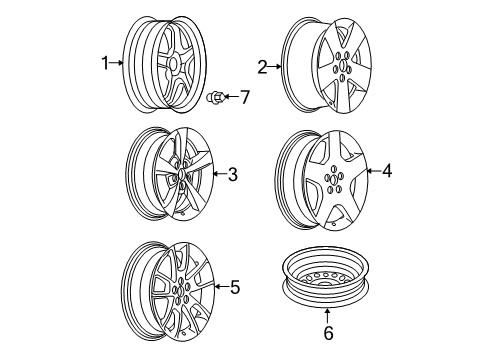 1
2
7
3
4
5
6