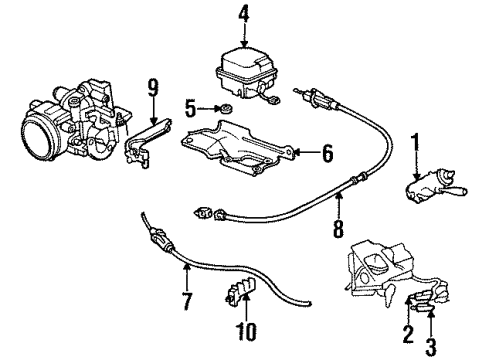 4
9
5
6
1
8
7
10
2
3