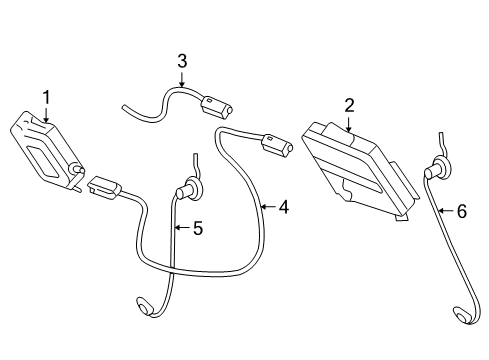 3
1
2
4
5
6