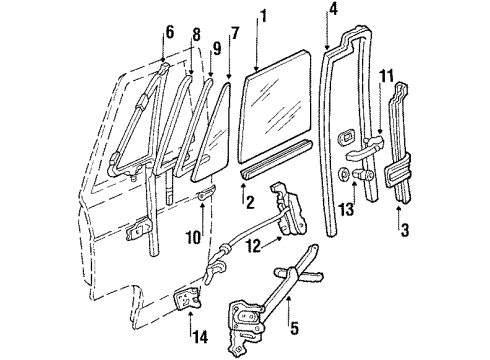 6
8
9
7
1
4
11
2
13
3
10
12
5
14