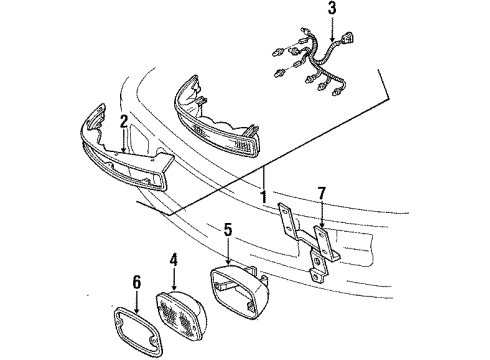 3
2
1
7
5
4
6